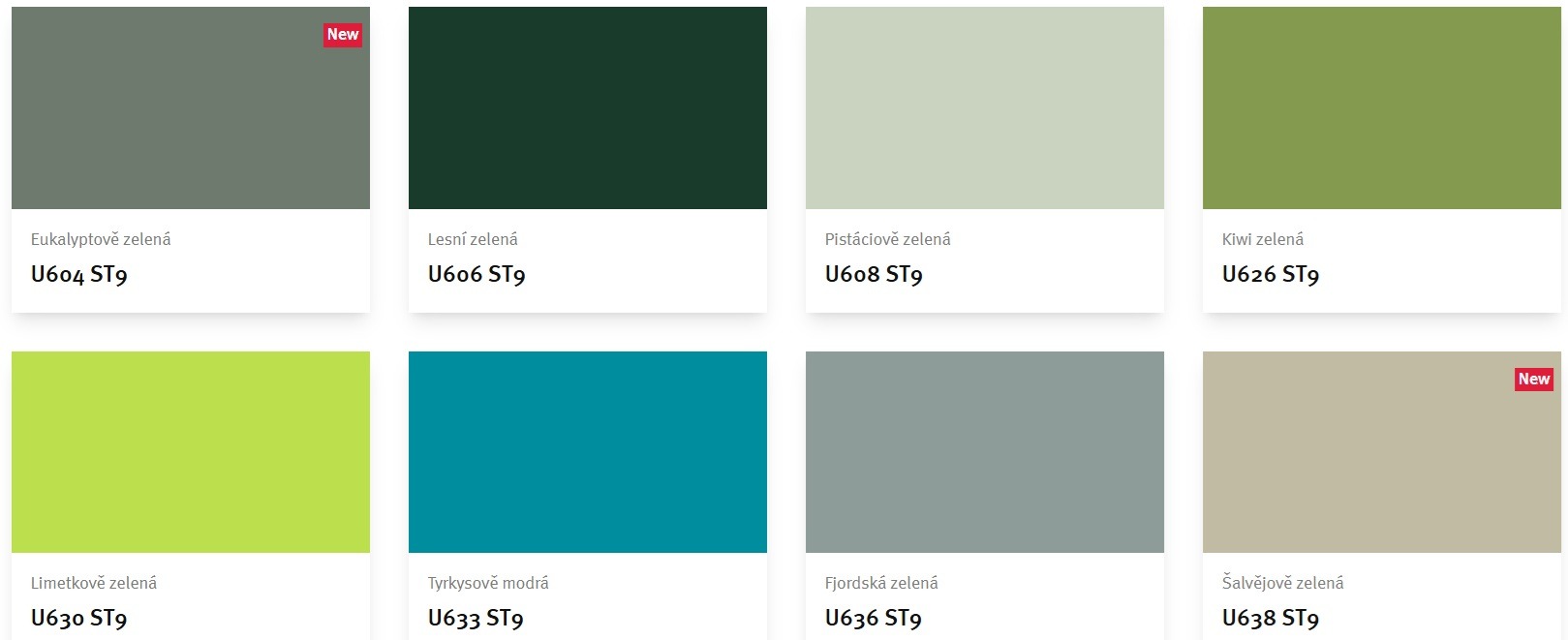 New

Eukalyptově zelená

U604 ST9

Lesní zelená

U606 ST9

Pistáciově zelená

U608 ST9

Kiwi zelená

U626 ST9

Limetkově zelená

U630 ST9

Tyrkysově modrá

U633 ST9

Fjordská zelená

U636 ST9

New

Šalvějově zelená

U638 ST9